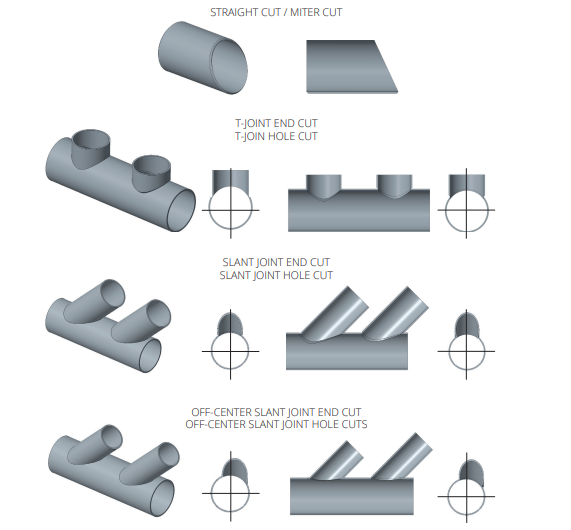 STRAIGHT CUT / MITER CUT

T-JOINT END CUT
T-JOIN HOLE CUT

SLANT JOINT END CUT
SLANT JOINT HOLE CUT

OFF-CENTER SLANT JOINT END CUT
OFF-CENTER SLANT JOINT HOLE CUTS